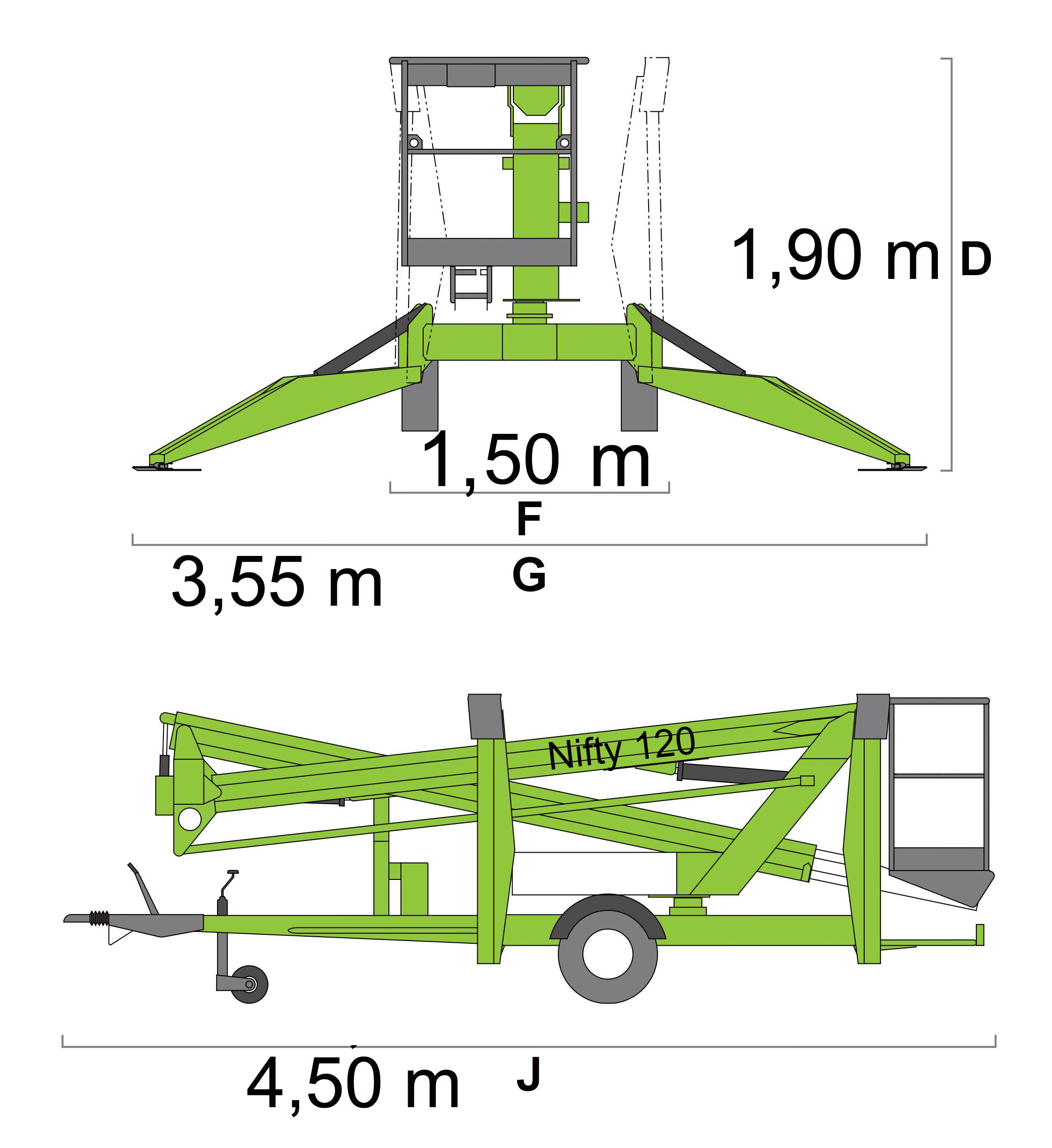 1,90 m D

1,50 m

F

3,55 m

G

Nifty 120

4,50 m J