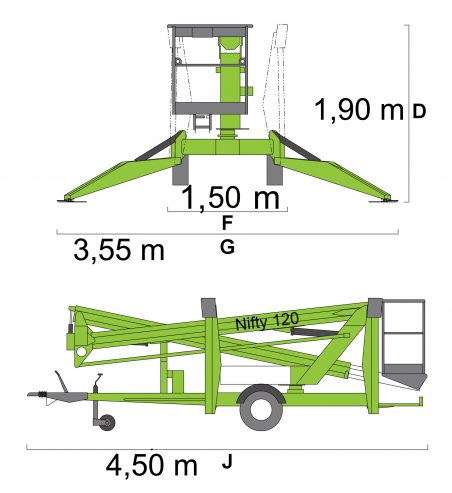 1,90 m D

1,50 m
F

3,55 m
G

Nifty 120

4,50 m J