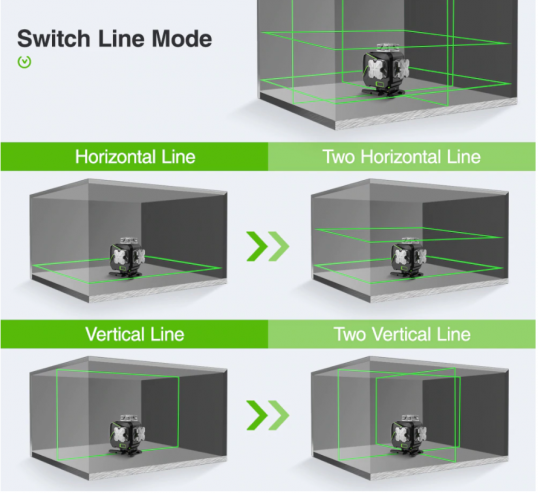 Switch Line Mode

Horizontal Line

Two Horizontal Line

Vertical Line

Two Vertical Line